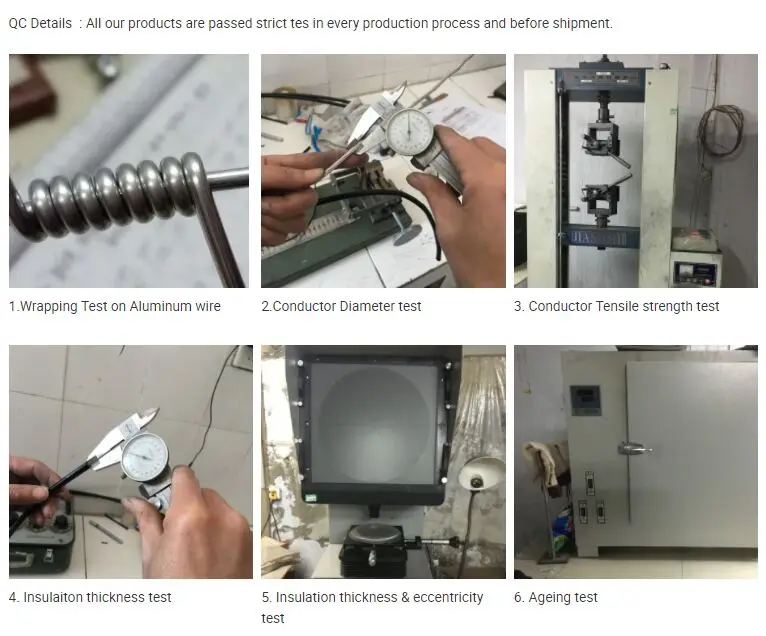 QC Details : All our products are passed strict tes in every production process and before shipment.

1.Wrapping Test on Aluminum wire

2.Conductor Diameter test

3. Conductor Tensile strength test

4. Insulaiton thickness test

5. Insulation thickness & eccentricity test

6. Ageing test