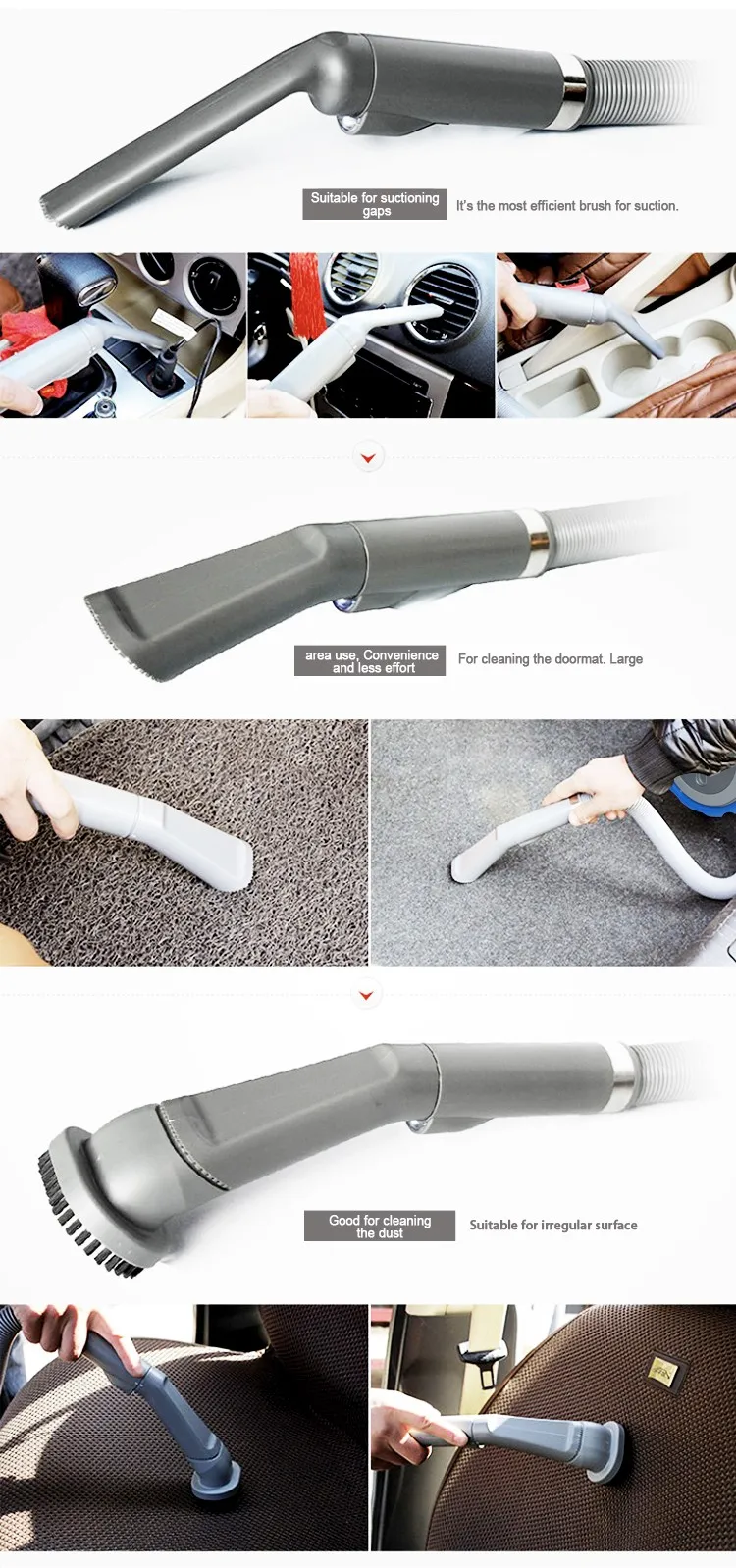 Suitable for suctioning gaps

It's the most efficient brush for suction.

area use, Convenience and less effort

For cleaning the doormat. Large

Good for cleaning the dust

Suitable for irregular surface