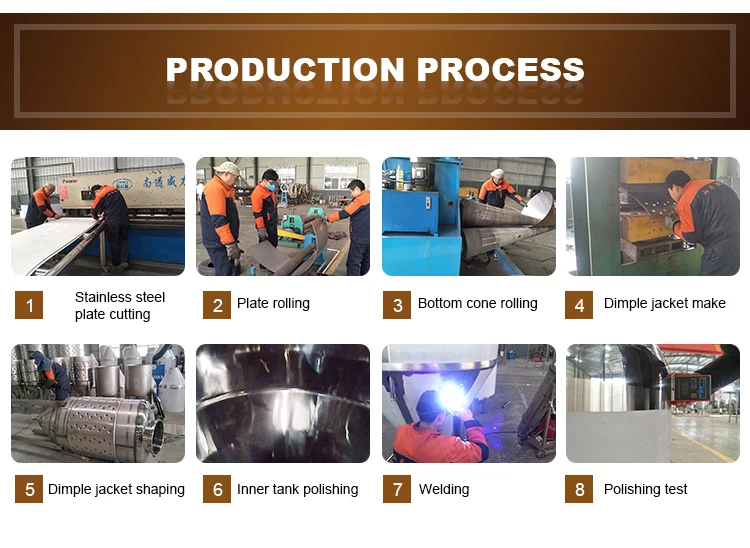 PRODUCTION PROCESS

1 Stainless steel plate cutting

2 Plate rolling

3 Bottom cone rolling

4 Dimple jacket make

5 Dimple jacket shaping

6 Inner tank polishing

7 Welding

8 Polishing test