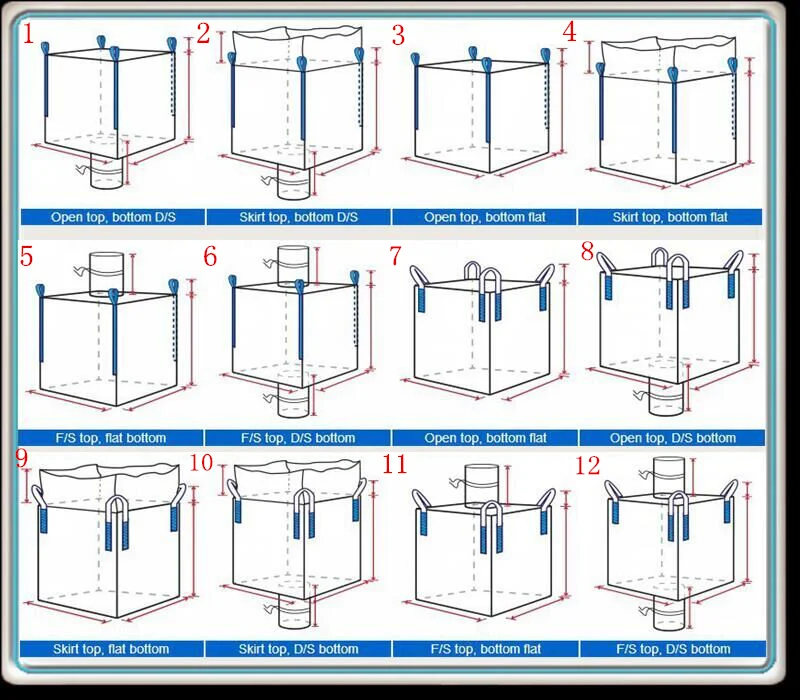 1
Open top, bottom D/S

2
Skirt top, bottom D/S

3
Open top, bottom flat

4
Skirt top, bottom flat

5
F/S top, flat bottom

6
F/S top, D/S bottom

7
Open top, bottom flat

8
Open top, D/S bottom

9
Skirt top, flat bottom

10
Skirt top, D/S bottom

11
F/S top, bottom flat

12
F/S top, D/S bottom