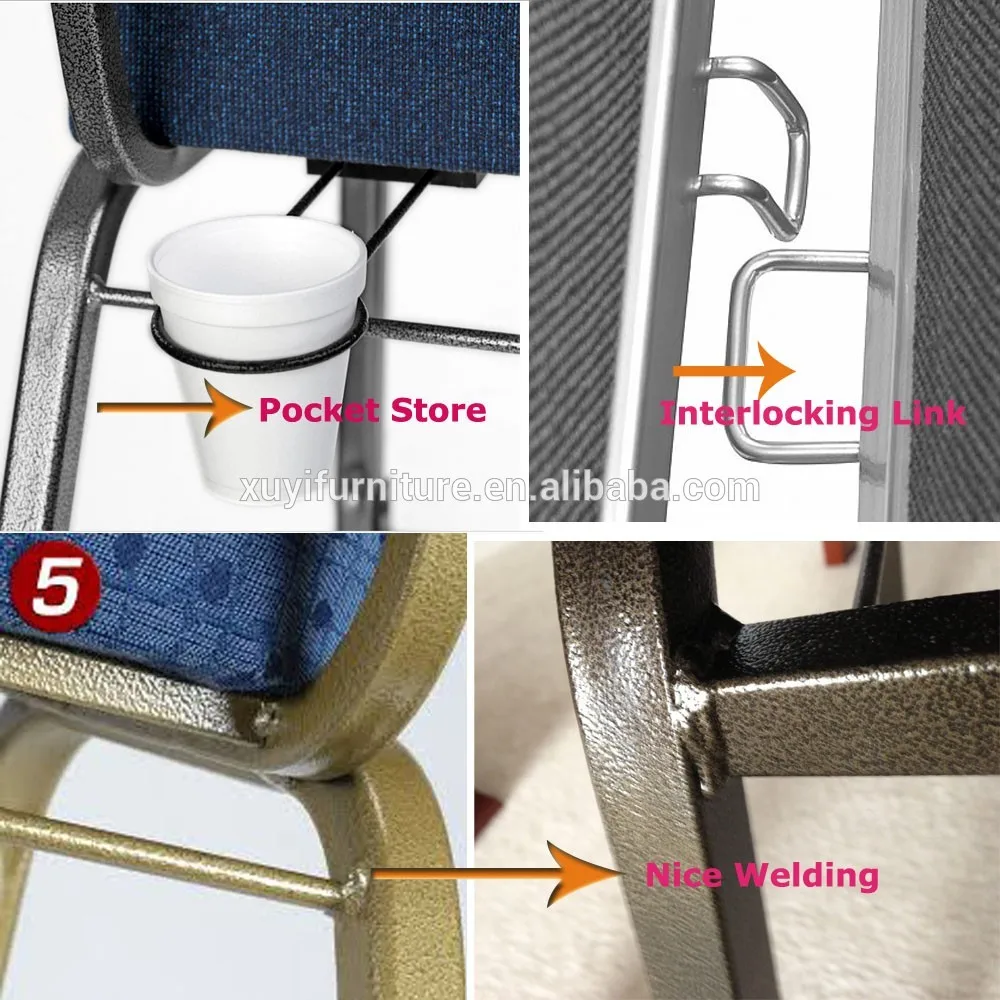 Pocket Store

Interlocking Link

xuyifurniture.en.alibaba.com

5

Nice Welding