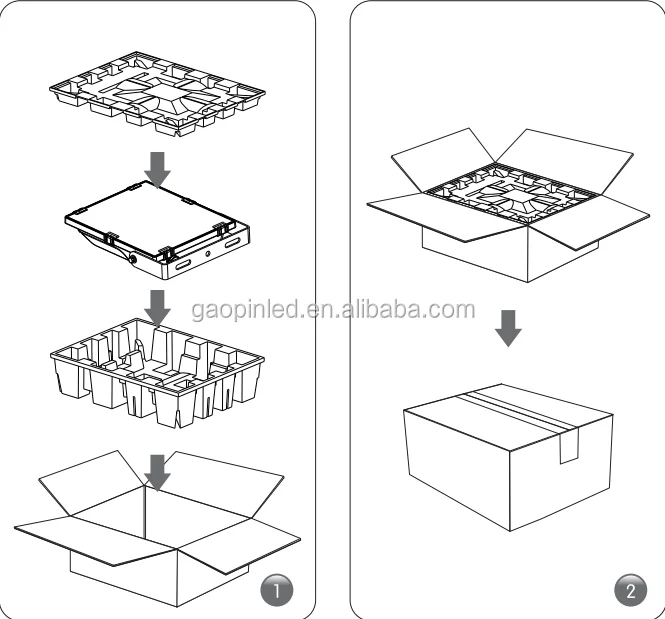 gaopinled.en.alibaba.com

1

2