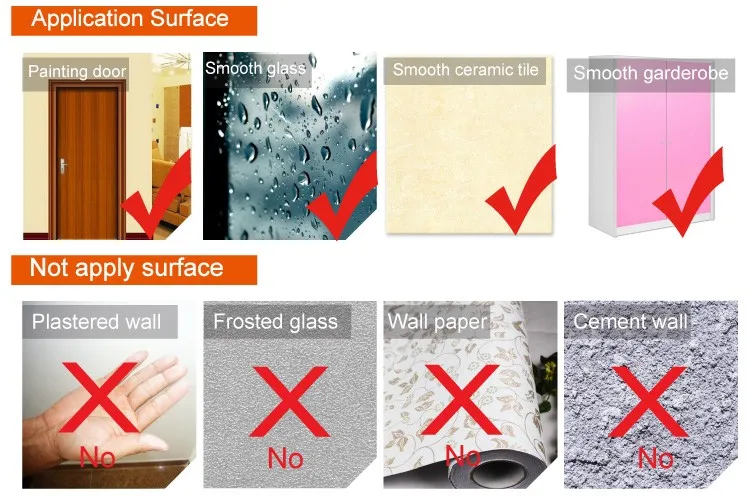 Application Surface

Painting door

Smooth glass

Smooth ceramic tile

Smooth garderobe

Not apply surface

Plastered wall

No

Frosted glass

No

Wall paper

No

Cement wall

No