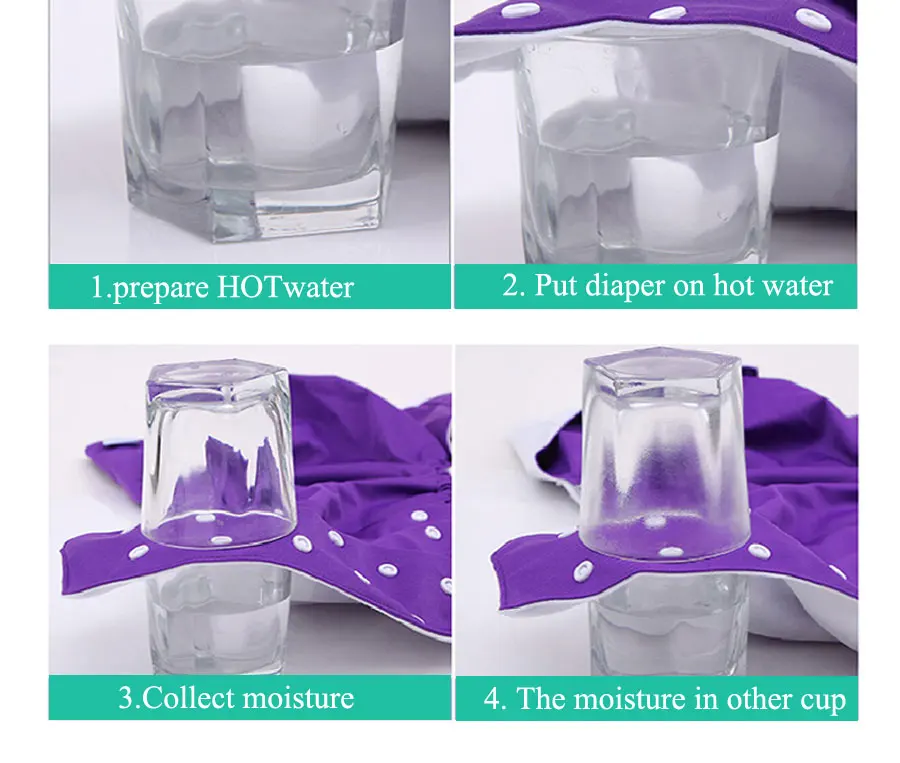 1.prepare HOTwater

2. Put diaper on hot water

3.Collect moisture

4. The moisture in other cup