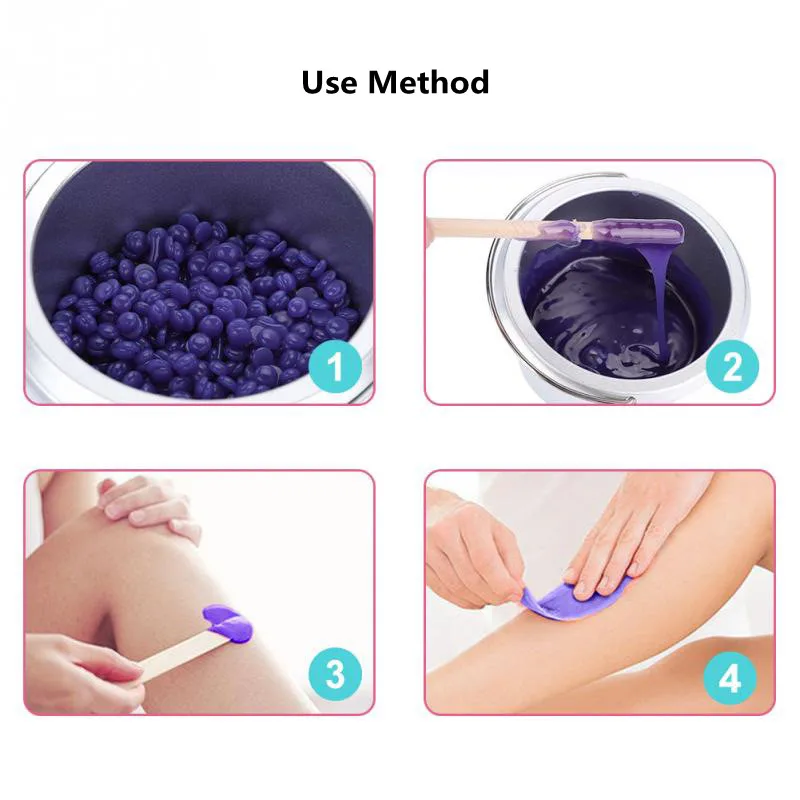 Use Method

1

2

3

4