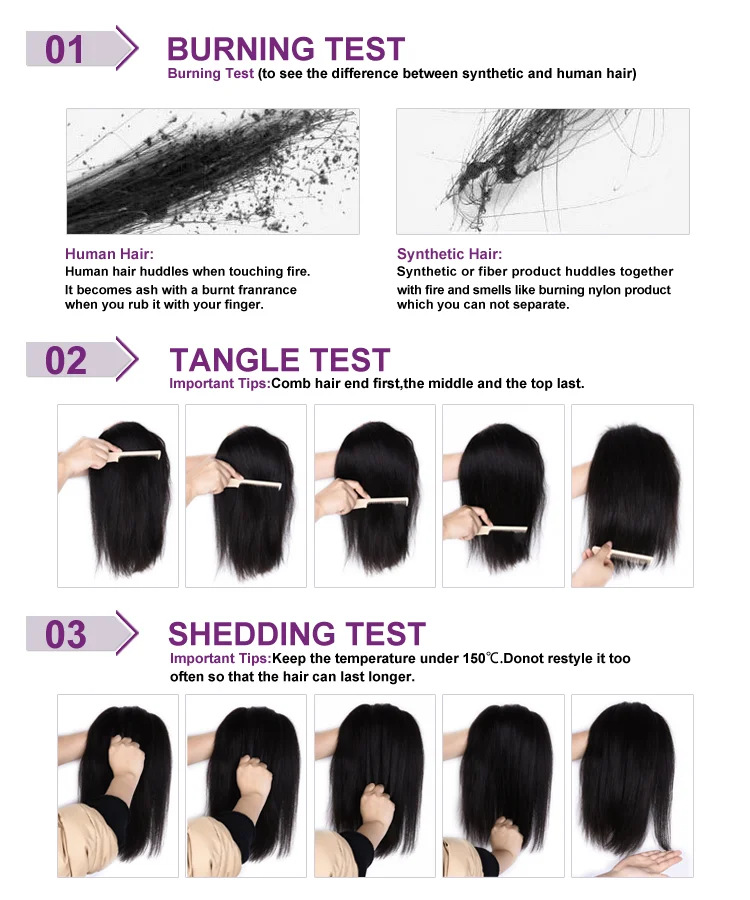 01 BURNING TEST

Burning Test (to see the difference between synthetic and human hair)

Human Hair:
Human hair huddles when touching fire.
It becomes ash with a burnt franrance when you rub it with your finger.

Synthetic Hair:
Synthetic or fiber product huddles together with fire and smells like burning nylon product which you can not separate.

02 TANGLE TEST

Important Tips:Comb hair end first,the middle and the top last.

03 SHEDDING TEST

Important Tips:Keep the temperature under 150℃.Donot restyle it too often so that the hair can last longer.