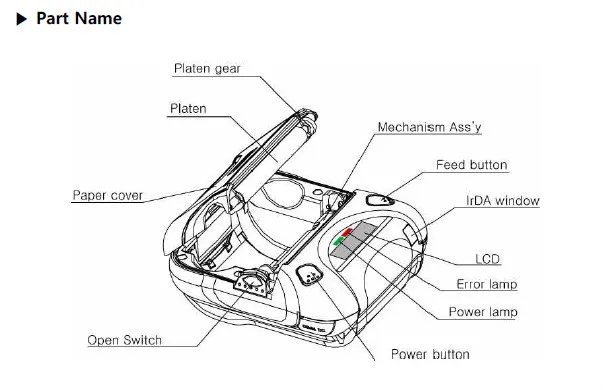 ▶ Part Name

Platen gear
Platen
Mechanism Ass'y
Feed button
Paper cover
IrDA window
LCD
Error lamp
Power lamp
Open Switch
Power button