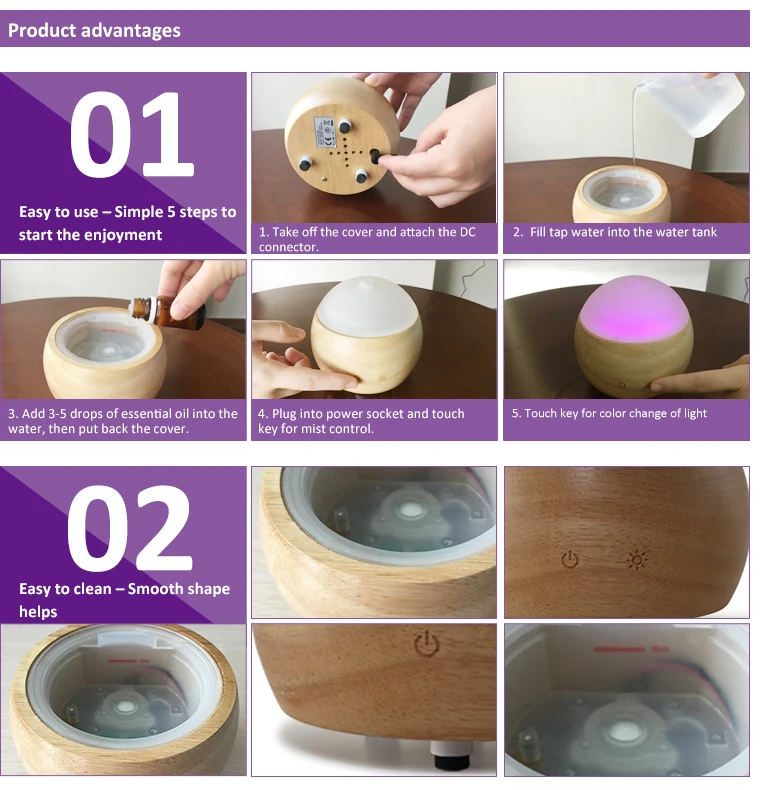 Product advantages

01

Easy to use – Simple 5 steps to start the enjoyment

1. Take off the cover and attach the DC connector.

2. Fill tap water into the water tank

3. Add 3-5 drops of essential oil into the water, then put back the cover.

4. Plug into power socket and touch key for mist control.

5. Touch key for color change of light

02

Easy to clean – Smooth shape helps