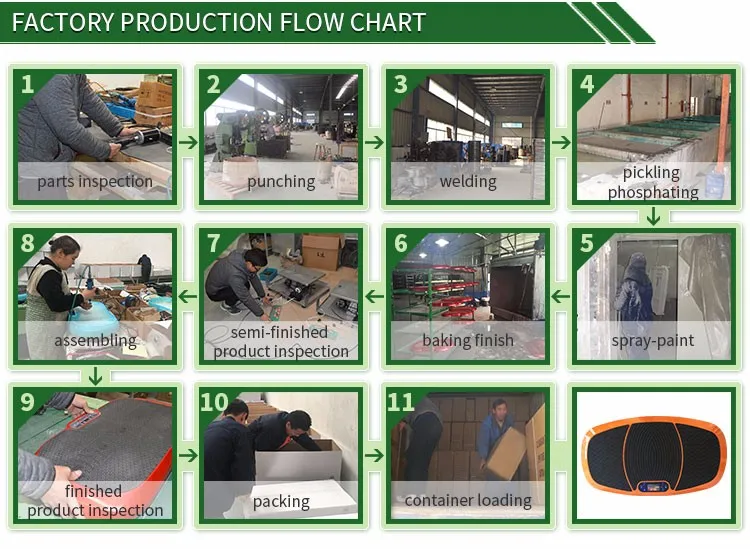 FACTORY PRODUCTION FLOW CHART

1 parts inspection

2 punching

3 welding

4 pickling phosphating

5 spray-paint

6 baking finish

7 semi-finished product inspection

8 assembling

9 finished product inspection

10 packing

11 container loading