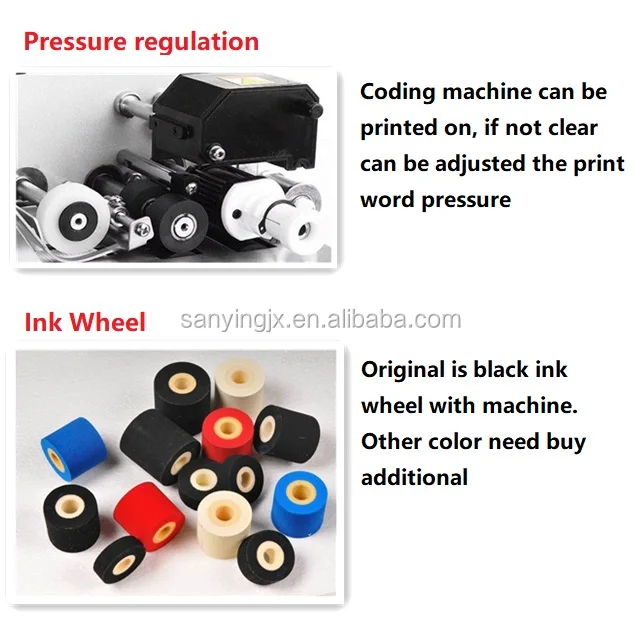 Pressure regulation

Coding machine can be printed on, if not clear can be adjusted the print word pressure

Ink Wheel

sanyingjx.en.alibaba.com

Original is black ink wheel with machine. Other color need buy additional