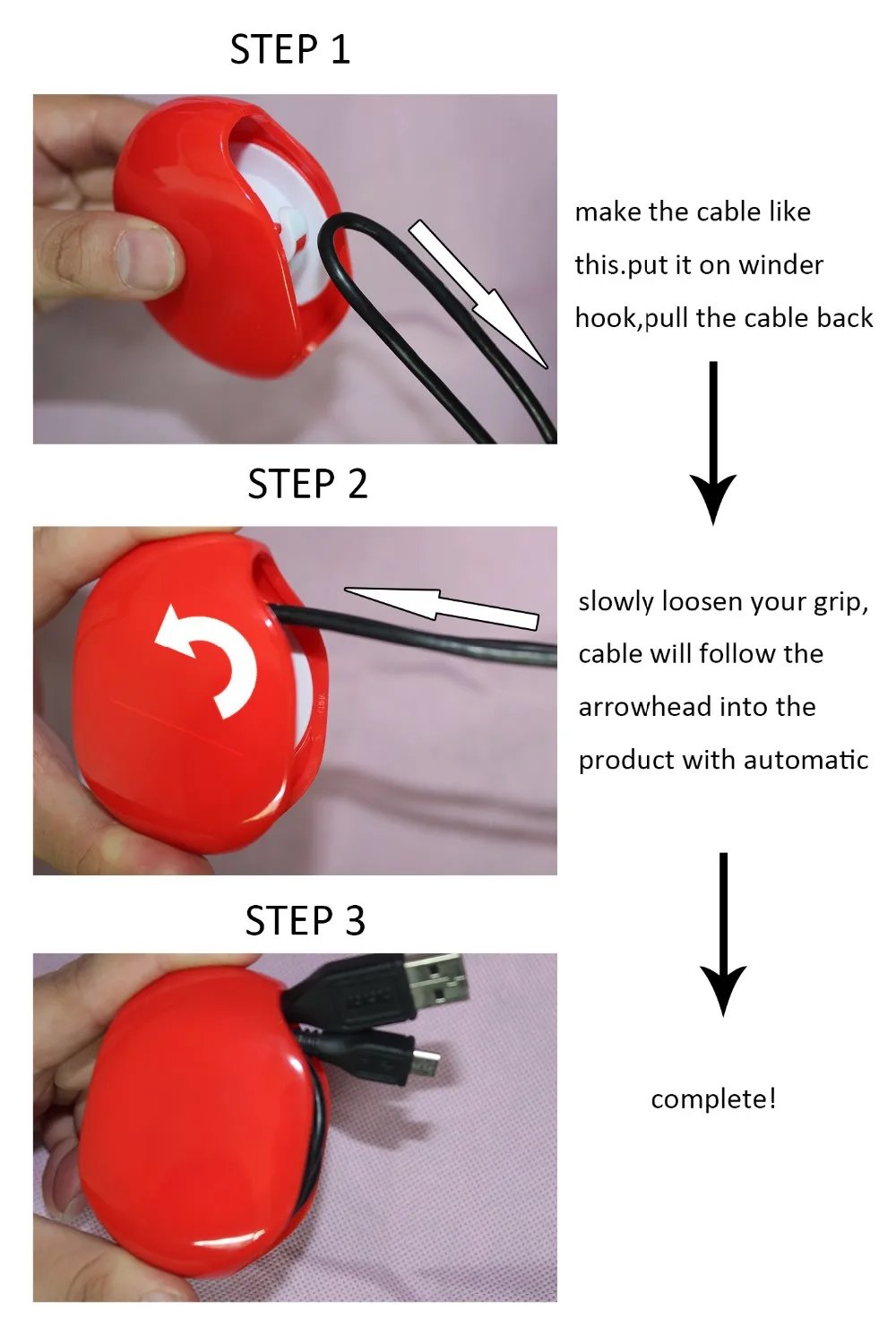 STEP 1

make the cable like this.put it on winder hook,pull the cable back

STEP 2

slowly loosen your grip, cable will follow the arrowhead into the product with automatic

STEP 3

complete!