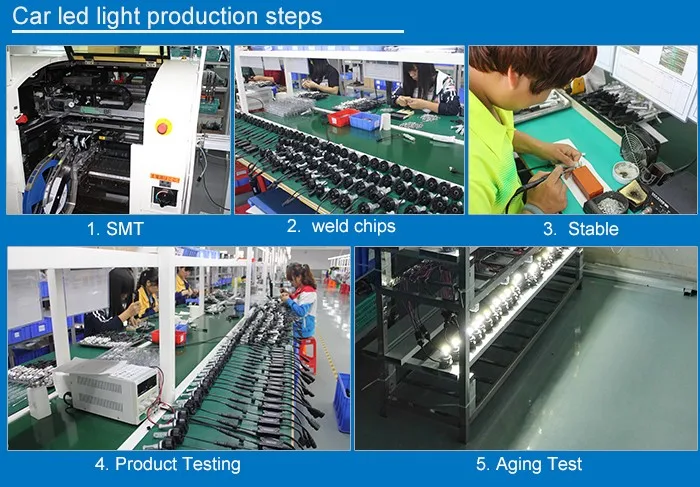 Car led light production steps

1. SMT

2. weld chips

3. Stable

4. Product Testing

5. Aging Test