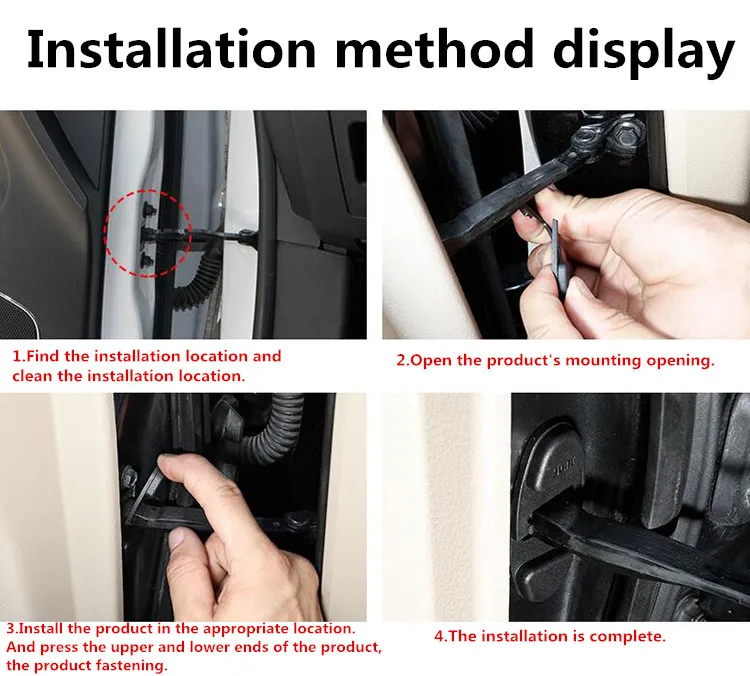 Installation method display

1.Find the installation location and clean the installation location.

2.Open the product's mounting opening.

3.Install the product in the appropriate location. And press the upper and lower ends of the product, the product fastening.

4.The installation is complete.