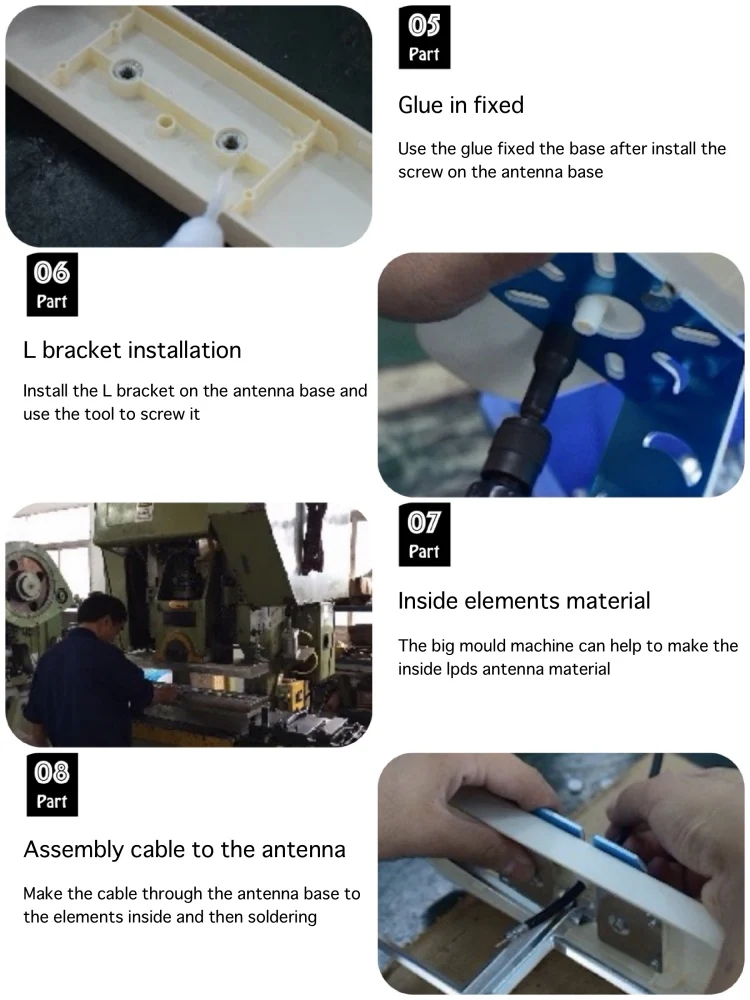 05
Part

Glue in fixed

Use the glue fixed the base after install the screw on the antenna base

06
Part

L bracket installation

Install the L bracket on the antenna base and use the tool to screw it

07
Part

Inside elements material

The big mould machine can help to make the inside lpds antenna material

08
Part

Assembly cable to the antenna

Make the cable through the antenna base to the elements inside and then soldering