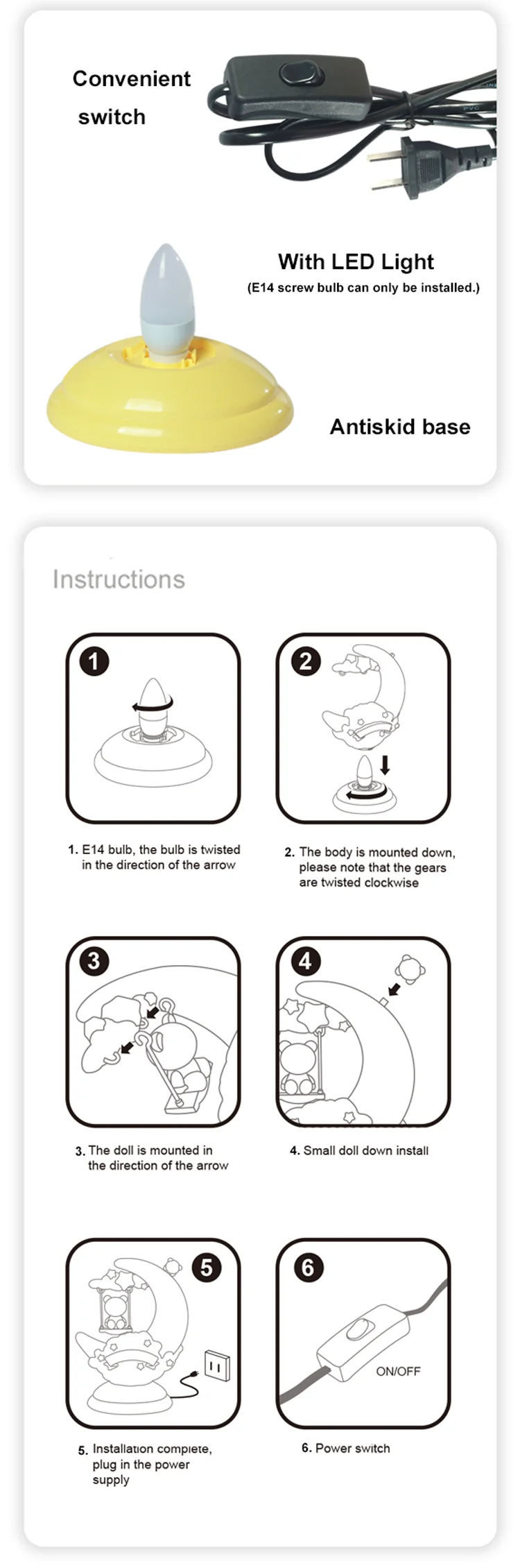 Convenient switch

With LED Light
(E14 screw bulb can only be installed.)

Antiskid base

Instructions

1

1. E14 bulb, the bulb is twisted in the direction of the arrow

2

2. The body is mounted down, please note that the gears are twisted clockwise

3

3. The doll is mounted in the direction of the arrow

4

4. Small doll down install

5

5. Installation complete, plug in the power supply

6

ON/OFF

6. Power switch