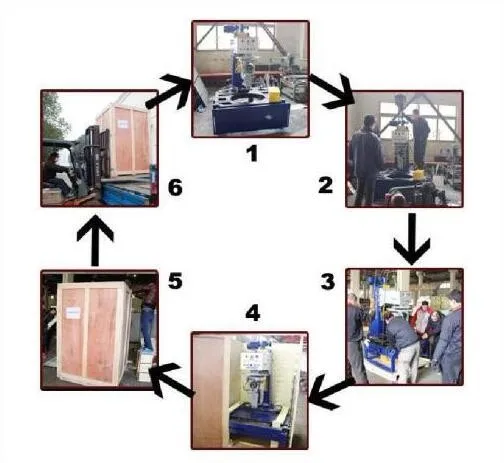 1

2

3

4

5

6