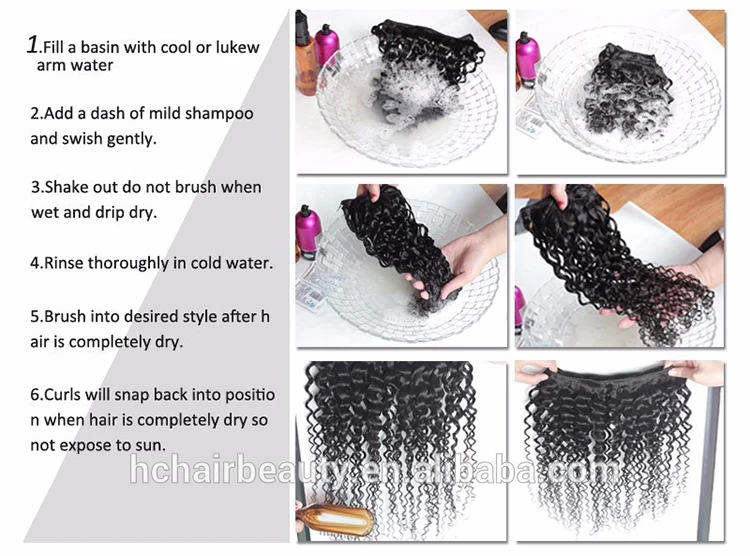 1.Fill a basin with cool or lukew arm water

2.Add a dash of mild shampoo and swish gently.

3.Shake out do not brush when wet and drip dry.

4.Rinse thoroughly in cold water.

5.Brush into desired style after h air is completely dry.

6.Curls will snap back into positio n when hair is completely dry so not expose to sun.

hchairbeauty.en.alibaba.com