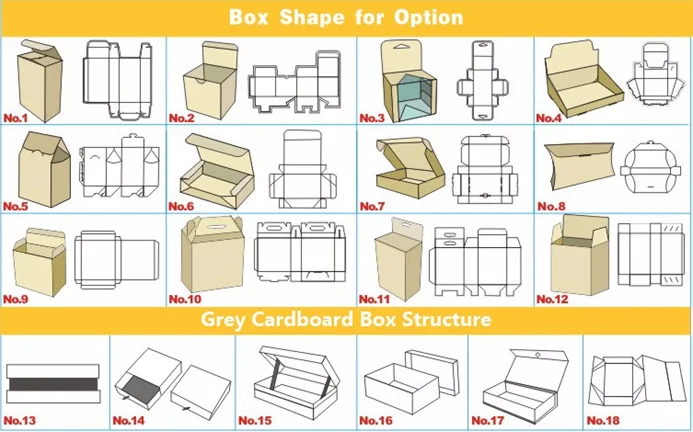 Box Shape for Option

No.1

No.2

No.3

No.4

No.5

No.6

No.7

No.8

No.9

No.10

No.11

No.12

Grey Cardboard Box Structure

No.13

No.14

No.15

No.16

No.17

No.18