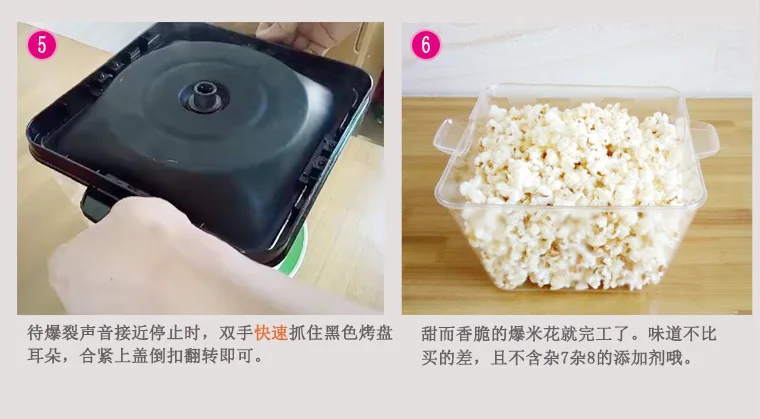 5

待爆裂声音接近停止时，双手快速抓住黑色烤盘耳朵，合紧上盖倒扣翻转即可。

6

甜而香脆的爆米花就完工了。味道不比买的差，且不含杂7杂8的添加剂哦。