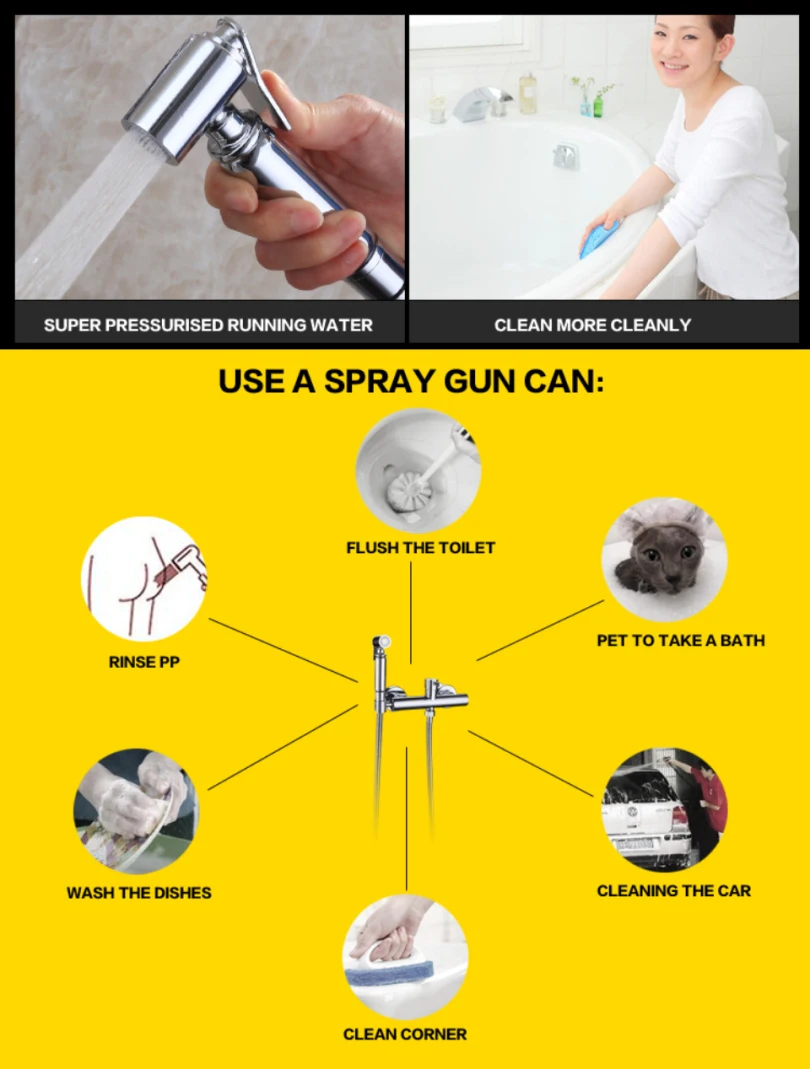 SUPER PRESSURISED RUNNING WATER

CLEAN MORE CLEANLY

USE A SPRAY GUN CAN:

FLUSH THE TOILET

RINSE PP

PET TO TAKE A BATH

WASH THE DISHES

CLEANING THE CAR

CLEAN CORNER