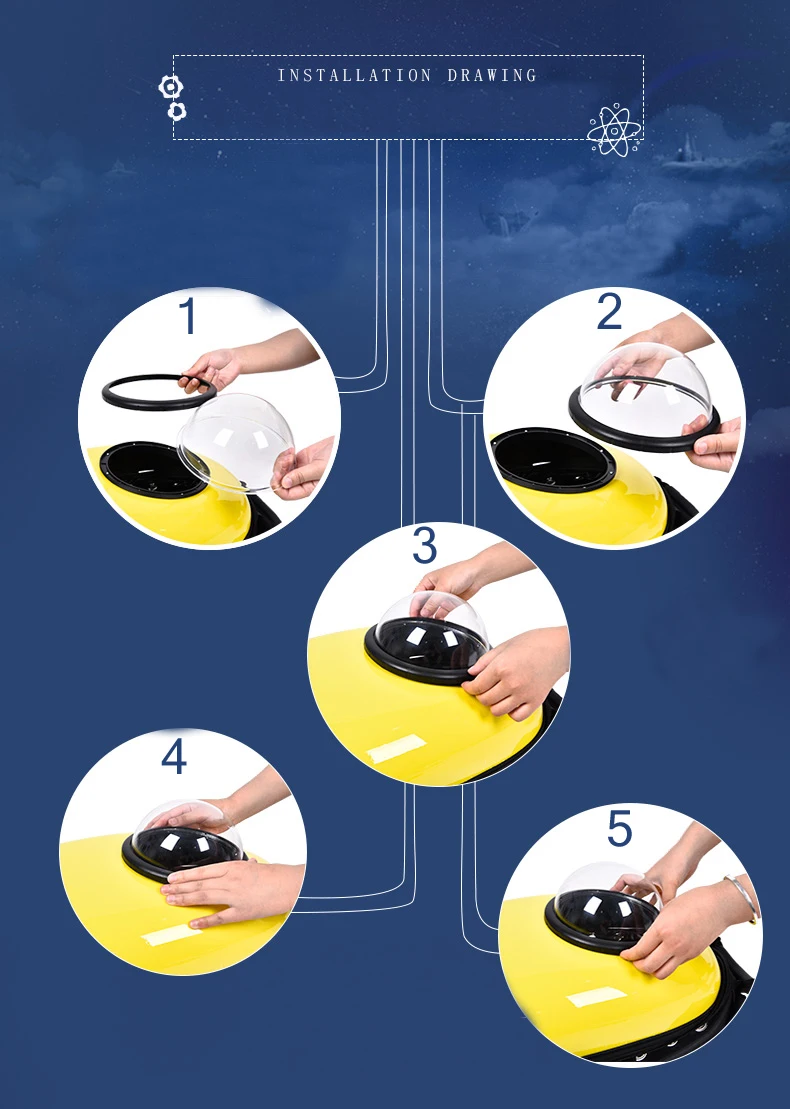 INSTALLATION DRAWING

1

2

3

4

5