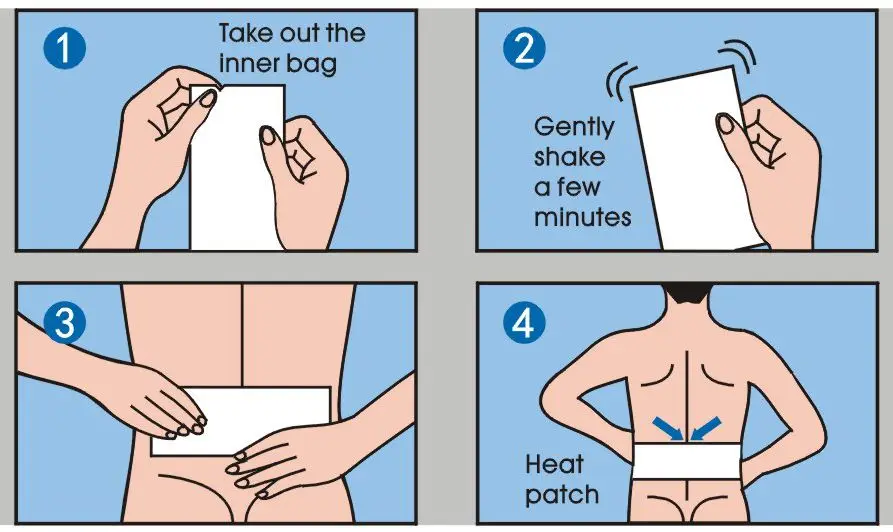 1
Take out the inner bag

2
Gently shake a few minutes

3

4
Heat patch