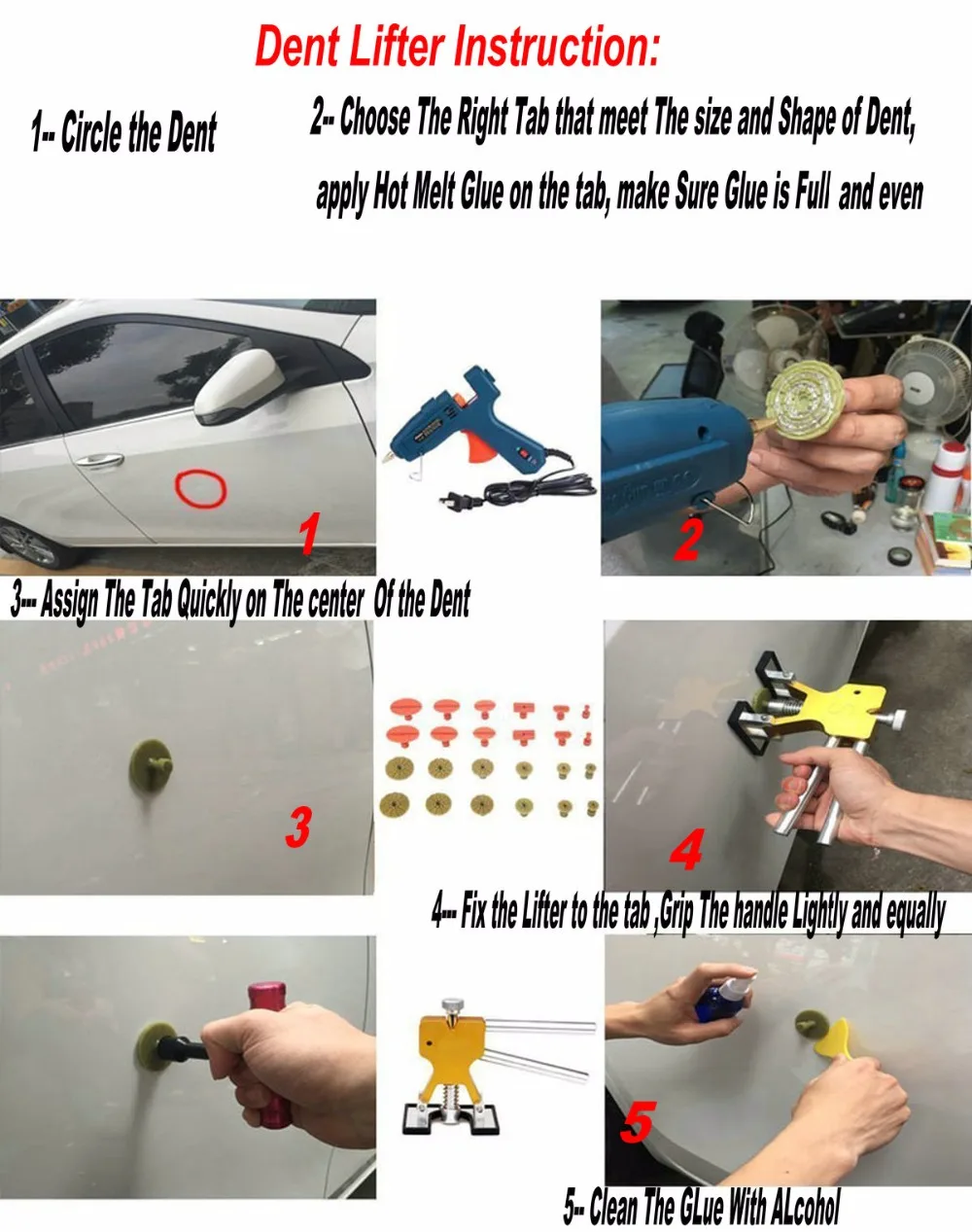 Dent Lifter Instruction:

1-- Circle the Dent

2-- Choose The Right Tab that meet The size and Shape of Dent, apply Hot Melt Glue on the tab, make Sure Glue is Full and even

1

2

3--- Assign The Tab Quickly on The center Of the Dent

3

4

4--- Fix the Lifter to the tab ,Grip The handle Lightly and equally

5

5-- Clean The GLue With ALcohol