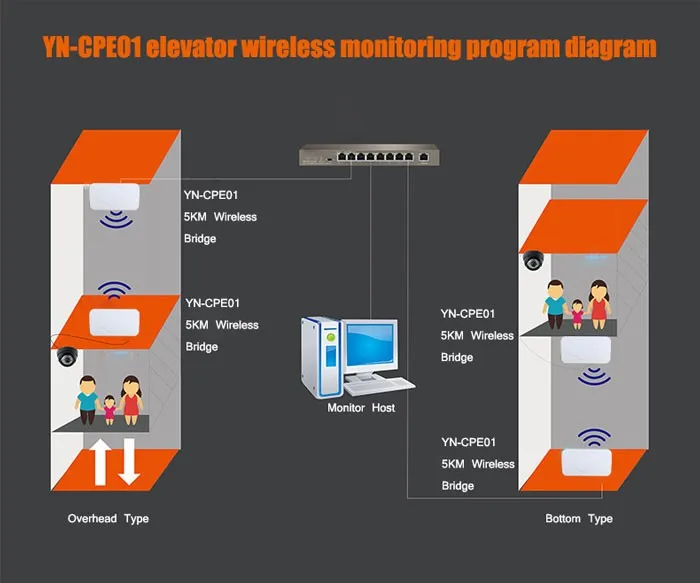 YN-CPE01 elevator wireless monitoring program diagram

YN-CPE01
5KM Wireless
Bridge

YN-CPE01
5KM Wireless
Bridge

Monitor Host

YN-CPE01
5KM Wireless
Bridge

YN-CPE01
5KM Wireless
Bridge

Overhead Type

Bottom Type