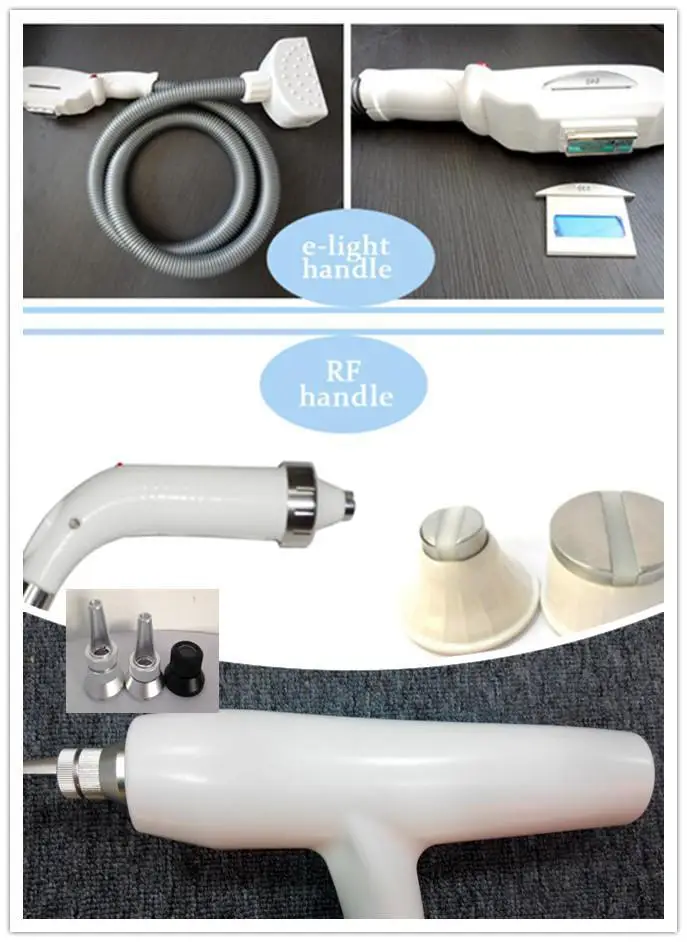 e-light handle

RF handle