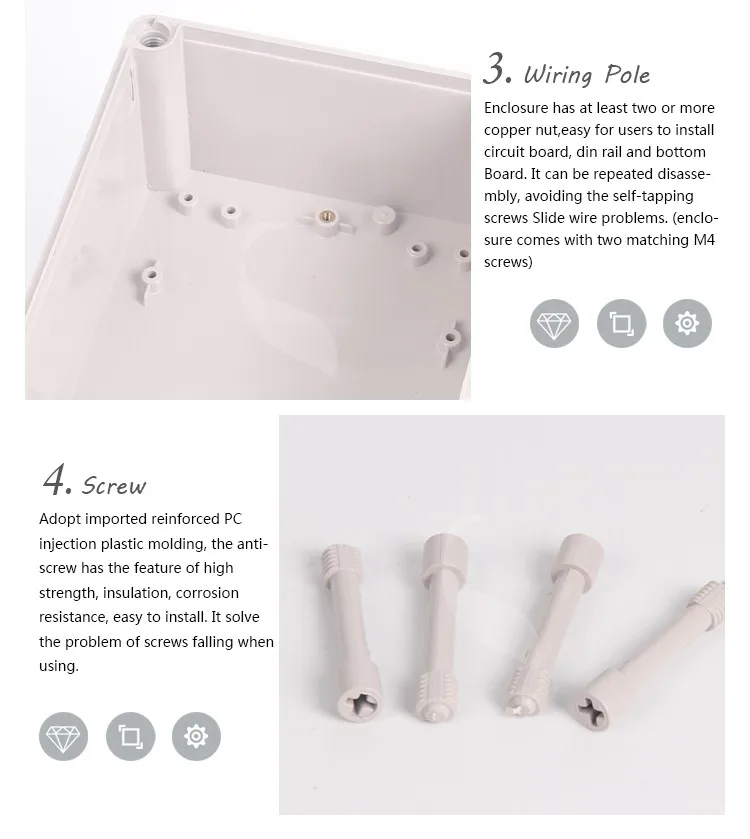 3. Wiring Pole

Enclosure has at least two or more copper nut,easy for users to install circuit board, din rail and bottom Board. It can be repeated disassembly, avoiding the self-tapping screws Slide wire problems. (enclosure comes with two matching M4 screws)

4. Screw

Adopt imported reinforced PC injection plastic molding, the anti-screw has the feature of high strength, insulation, corrosion resistance, easy to install. It solve the problem of screws falling when using.