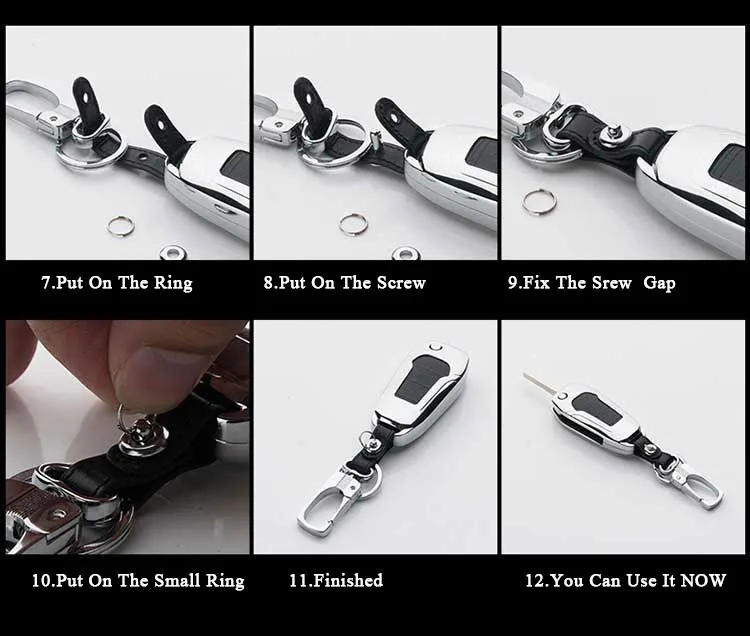 7.Put On The Ring

8.Put On The Screw

9.Fix The Srew Gap

10.Put On The Small Ring

11.Finished

12.You Can Use It NOW