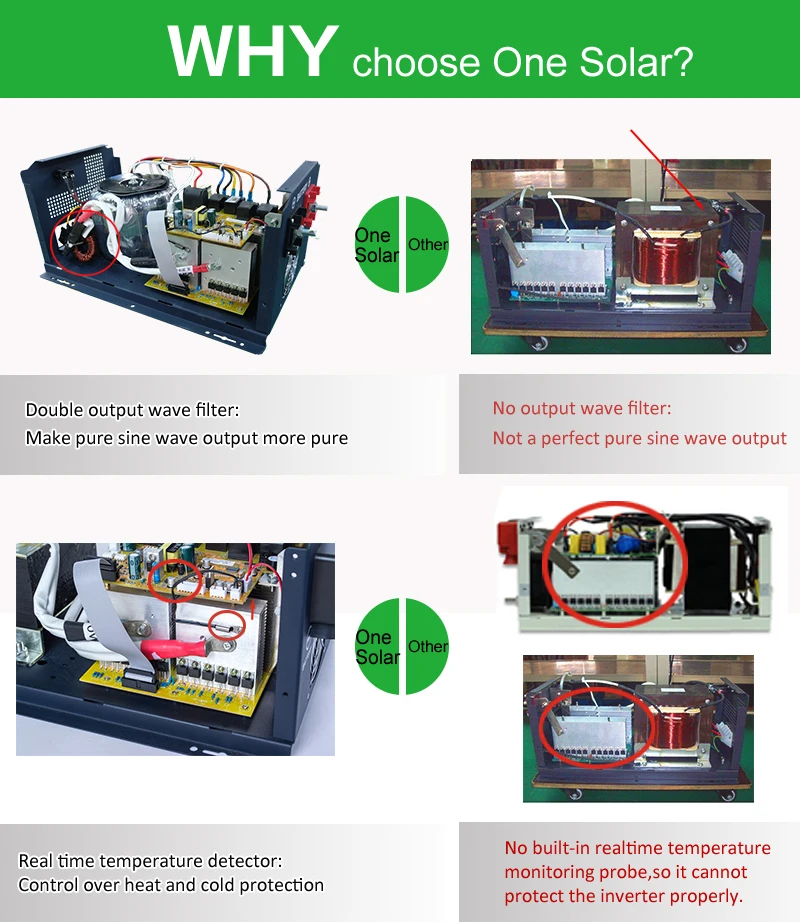 WHY choose One Solar?

One Solar

Other

Double output wave filter:
Make pure sine wave output more pure

No output wave filter:
Not a perfect pure sine wave output

One Solar

Other

Real time temperature detector:
Control over heat and cold protection

No built-in realtime temperature monitoring probe,so it cannot protect the inverter properly.