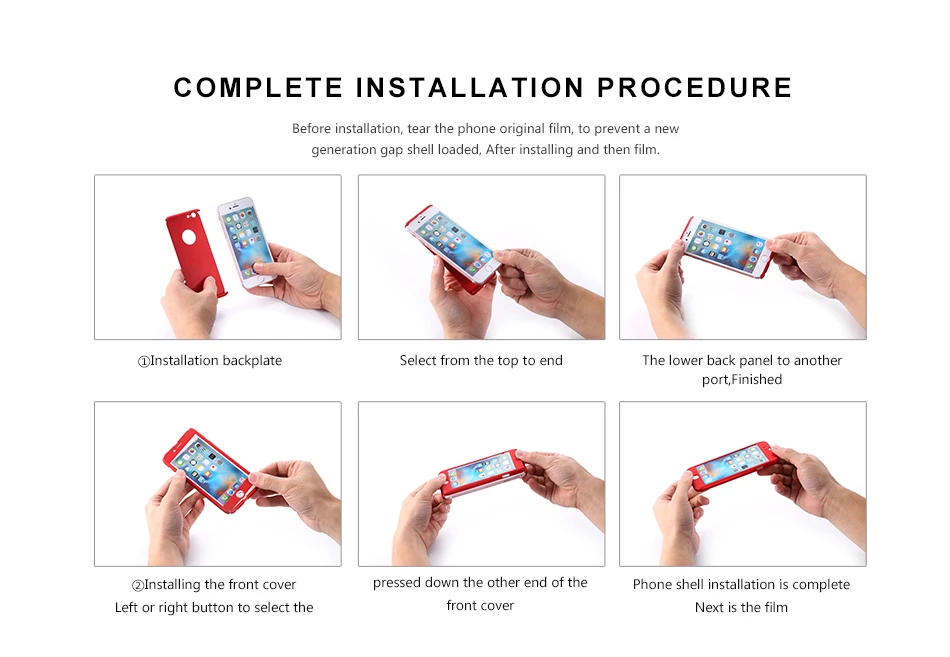 COMPLETE INSTALLATION PROCEDURE

Before installation, tear the phone original film, to prevent a new generation gap shell loaded, After installing and then film.

①Installation backplate

Select from the top to end

The lower back panel to another port,Finished

②Installing the front cover
Left or right button to select the

pressed down the other end of the front cover

Phone shell installation is complete
Next is the film