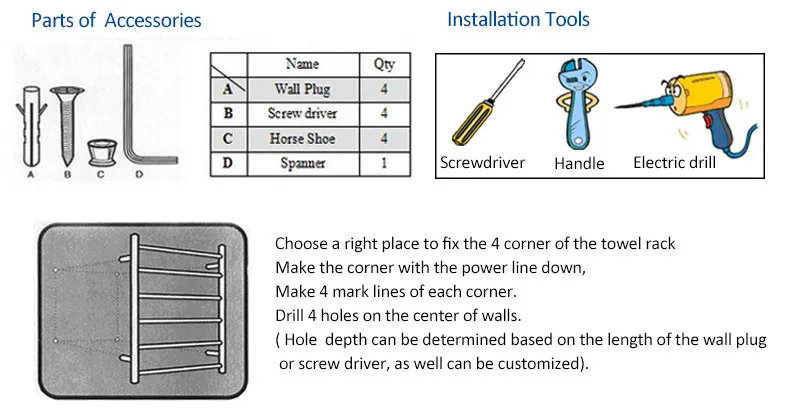 Parts of Accessories

A B C D

|  | Name | Qty |
|---|---|---|
| A | Wall Plug | 4 |
| B | Screw driver | 4 |
| C | Horse Shoe | 4 |
| D | Spanner | 1 |

Installation Tools

Screwdriver Handle Electric drill

Choose a right place to fix the 4 corner of the towel rack
Make the corner with the power line down,
Make 4 mark lines of each corner.
Drill 4 holes on the center of walls.
( Hole depth can be determined based on the length of the wall plug or screw driver, as well can be customized).