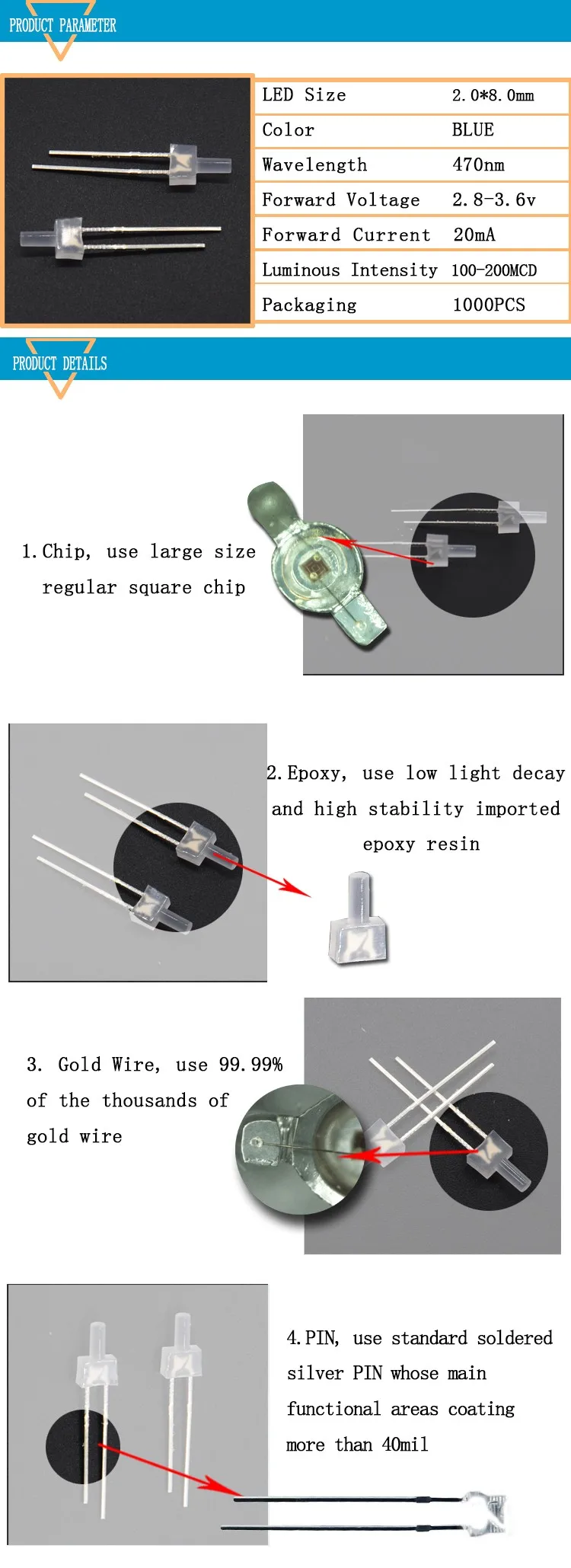 PRODUCT PARAMETER

| LED Size | 2.0*8.0mm |
|---|---|
| Color | BLUE |
| Wavelength | 470nm |
| Forward Voltage | 2.8-3.6v |
| Forward Current | 20mA |
| Luminous Intensity | 100-200MCD |
| Packaging | 1000PCS |

PRODUCT DETAILS

1.Chip, use large size regular square chip

2.Epoxy, use low light decay and high stability imported epoxy resin

3. Gold Wire, use 99.99% of the thousands of gold wire

4.PIN, use standard soldered silver PIN whose main functional areas coating more than 40mil