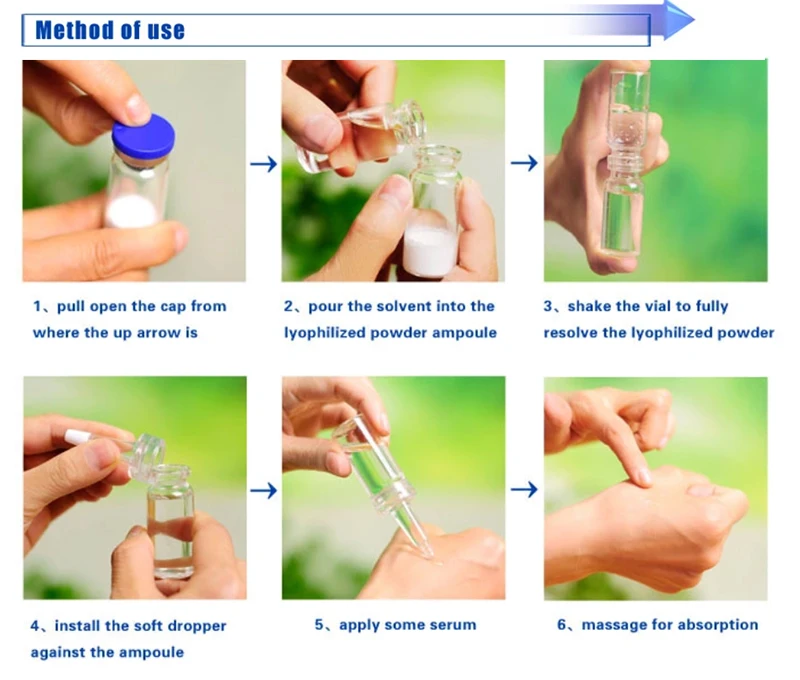 Method of use

1、pull open the cap from where the up arrow is

2、pour the solvent into the lyophilized powder ampoule

3、shake the vial to fully resolve the lyophilized powder

4、install the soft dropper against the ampoule

5、apply some serum

6、massage for absorption