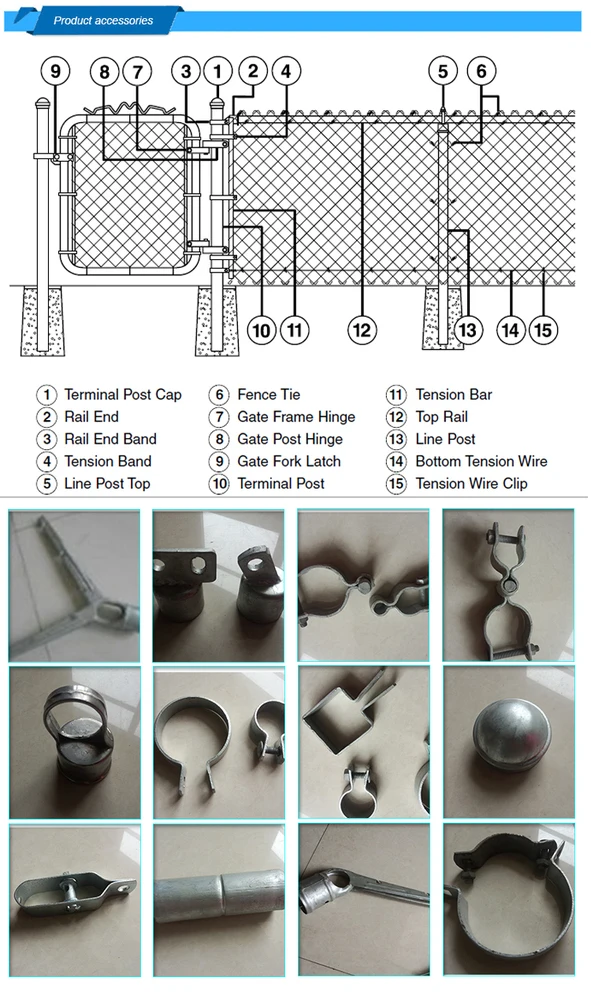 Product accessories

9 8 7 3 1 2 4 5 6

10 11 12 13 14 15

1 Terminal Post Cap
2 Rail End
3 Rail End Band
4 Tension Band
5 Line Post Top

6 Fence Tie
7 Gate Frame Hinge
8 Gate Post Hinge
9 Gate Fork Latch
10 Terminal Post

11 Tension Bar
12 Top Rail
13 Line Post
14 Bottom Tension Wire
15 Tension Wire Clip