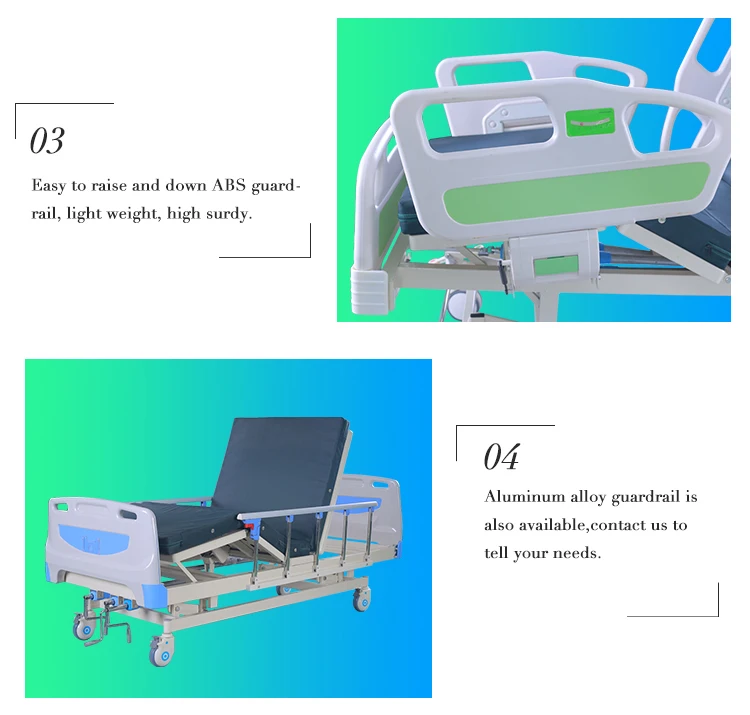 03

Easy to raise and down ABS guardrail, light weight, high surdy.

04

Aluminum alloy guardrail is also available,contact us to tell your needs.