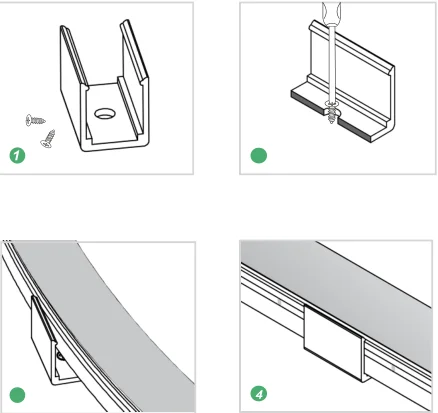 1

4