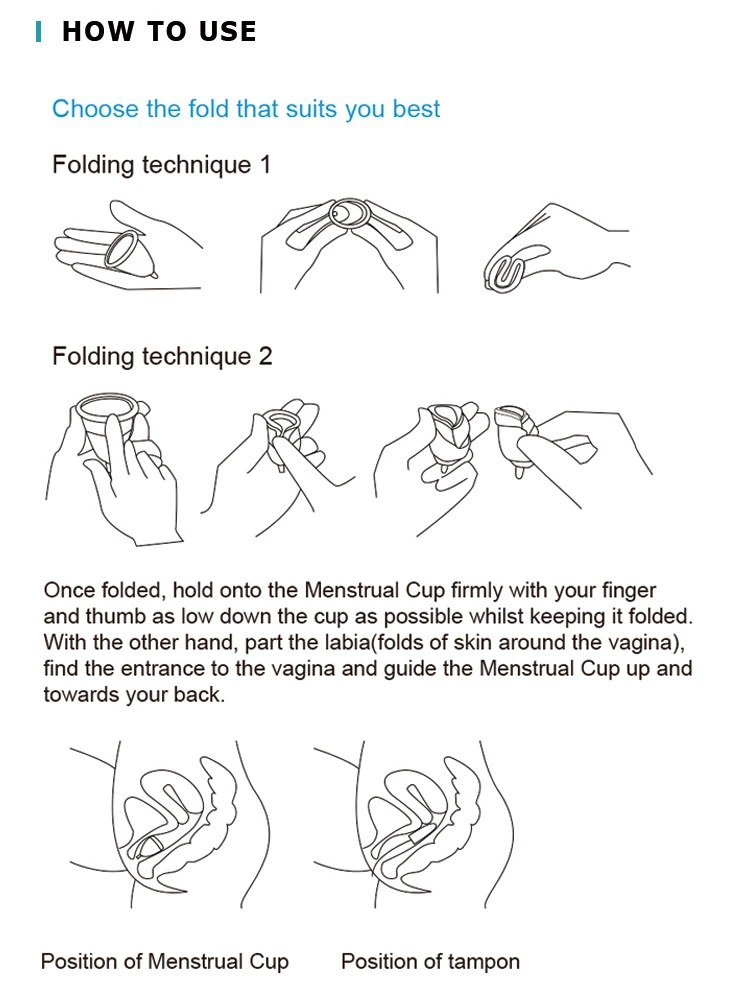 HOW TO USE

Choose the fold that suits you best

Folding technique 1

Folding technique 2

Once folded, hold onto the Menstrual Cup firmly with your finger and thumb as low down the cup as possible whilst keeping it folded. With the other hand, part the labia(folds of skin around the vagina), find the entrance to the vagina and guide the Menstrual Cup up and towards your back.

Position of Menstrual Cup

Position of tampon