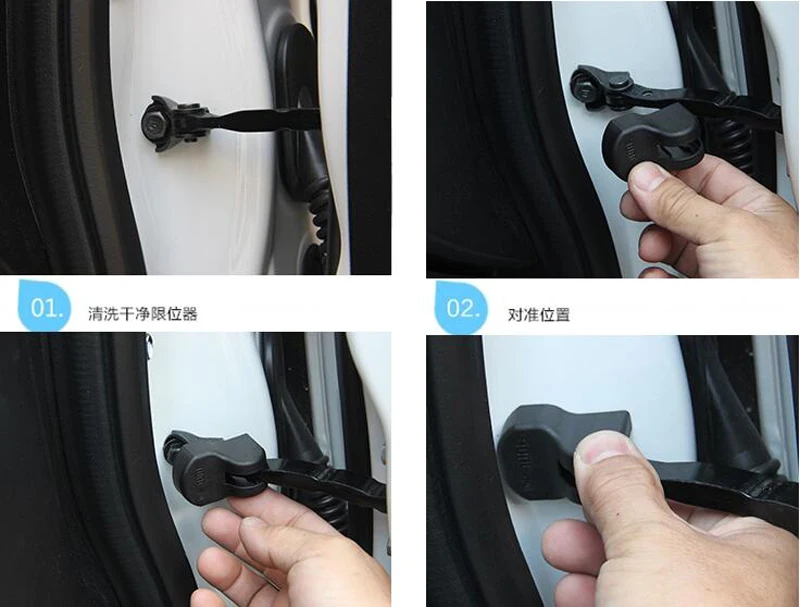 01. 清洗干净限位器

02. 对准位置