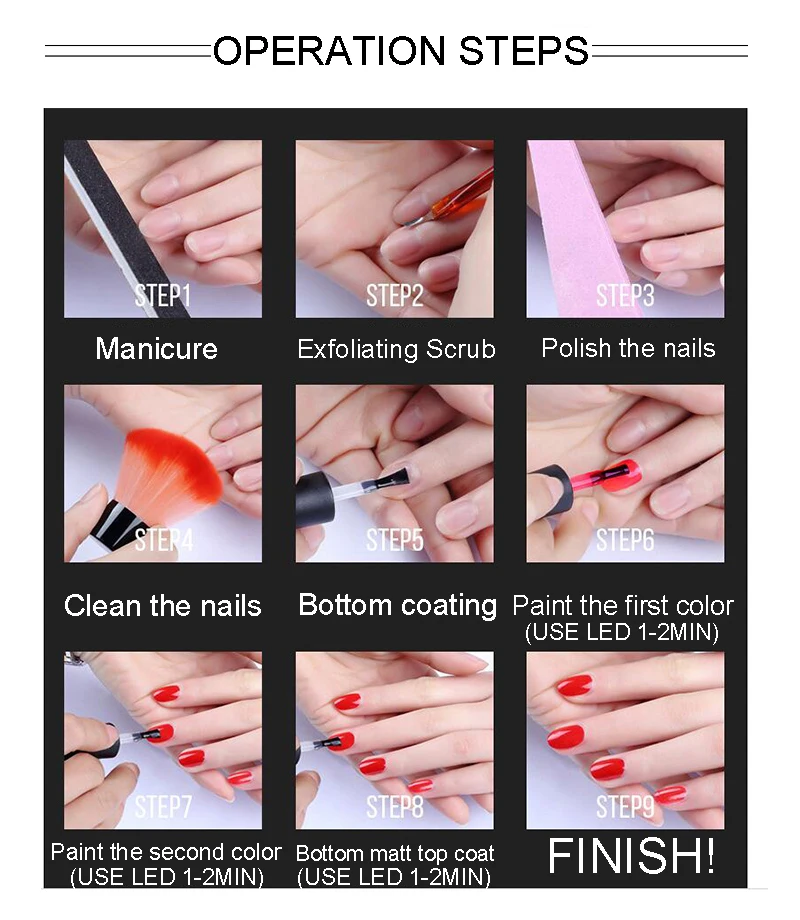 OPERATION STEPS

STEP1
Manicure

STEP2
Exfoliating Scrub

STEP3
Polish the nails

STEP4
Clean the nails

STEP5
Bottom coating

STEP6
Paint the first color (USE LED 1-2MIN)

STEP7
Paint the second color (USE LED 1-2MIN)

STEP8
Bottom matt top coat (USE LED 1-2MIN)

STEP9
FINISH!