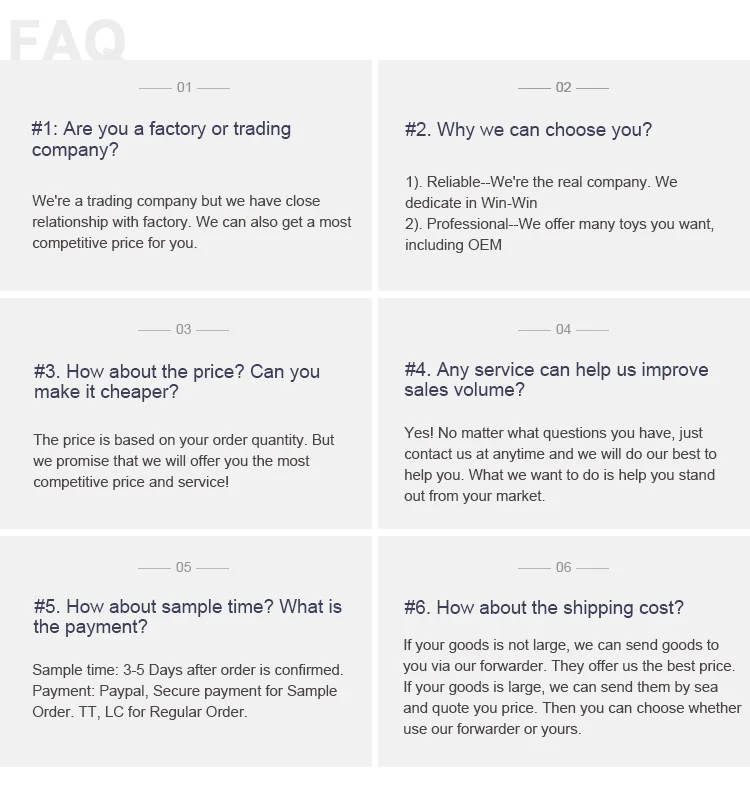 FAQ

01

#1: Are you a factory or trading company?

We're a trading company but we have close relationship with factory. We can also get a most competitive price for you.

02

#2. Why we can choose you?

1). Reliable--We're the real company. We dedicate in Win-Win
2). Professional--We offer many toys you want, including OEM

03

#3. How about the price? Can you make it cheaper?

The price is based on your order quantity. But we promise that we will offer you the most competitive price and service!

04

#4. Any service can help us improve sales volume?

Yes! No matter what questions you have, just contact us at anytime and we will do our best to help you. What we want to do is help you stand out from your market.

05

#5. How about sample time? What is the payment?

Sample time: 3-5 Days after order is confirmed.
Payment: Paypal, Secure payment for Sample Order. TT, LC for Regular Order.

06

#6. How about the shipping cost?

If your goods is not large, we can send goods to you via our forwarder. They offer us the best price. If your goods is large, we can send them by sea and quote you price. Then you can choose whether use our forwarder or yours.