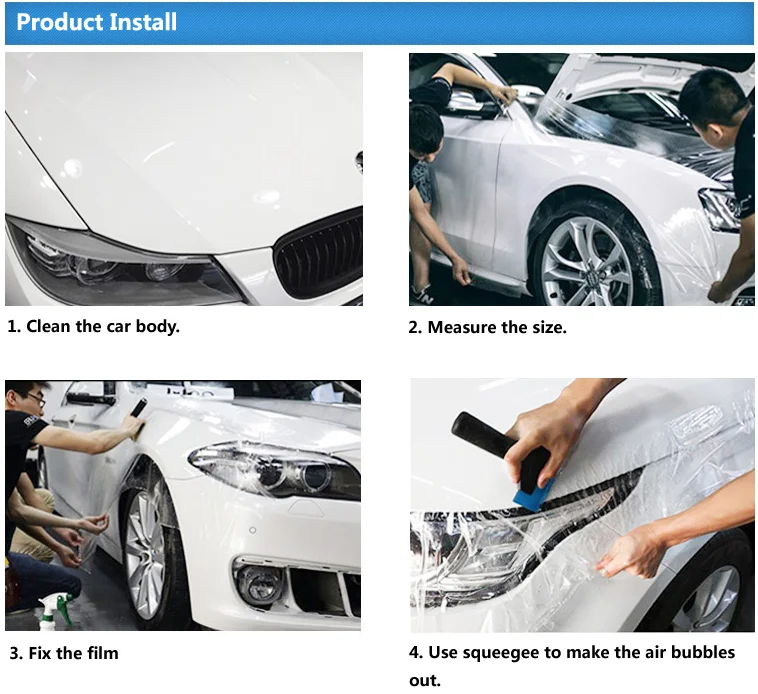 Product Install

1. Clean the car body.

2. Measure the size.

3. Fix the film

4. Use squeegee to make the air bubbles out.