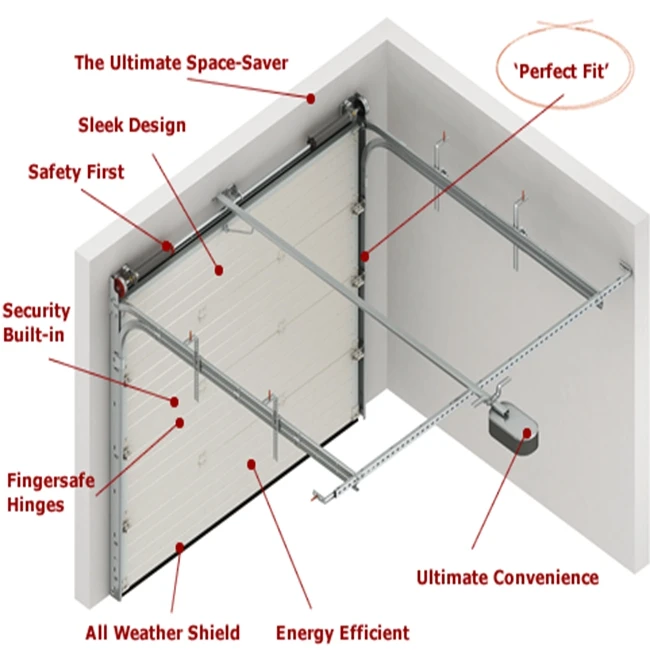 The Ultimate Space-Saver

'Perfect Fit'

Sleek Design

Safety First

Security Built-in

Fingersafe Hinges

Ultimate Convenience

All Weather Shield

Energy Efficient