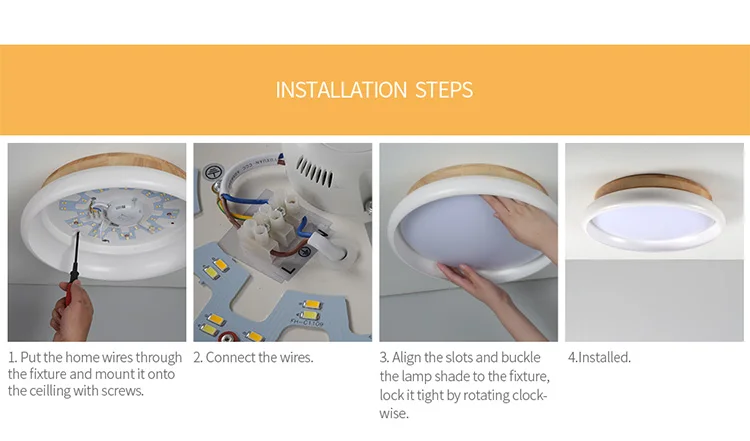 INSTALLATION STEPS

1. Put the home wires through the fixture and mount it onto the ceilling with screws.

2. Connect the wires.

3. Align the slots and buckle the lamp shade to the fixture, lock it tight by rotating clockwise.

4.Installed.