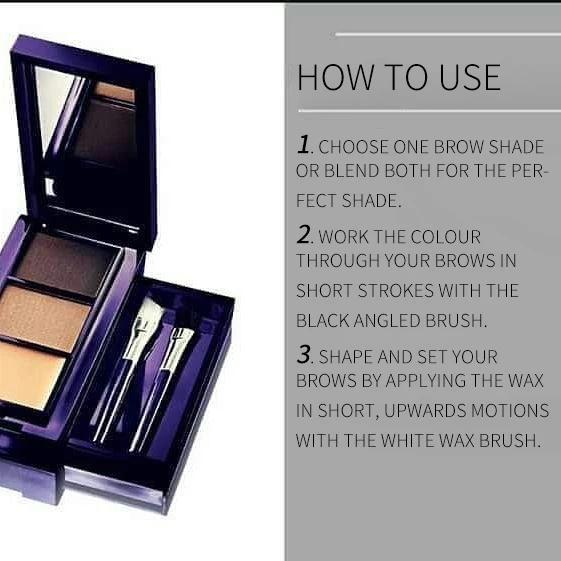 HOW TO USE

1. CHOOSE ONE BROW SHADE OR BLEND BOTH FOR THE PERFECT SHADE.

2. WORK THE COLOUR THROUGH YOUR BROWS IN SHORT STROKES WITH THE BLACK ANGLED BRUSH.

3. SHAPE AND SET YOUR BROWS BY APPLYING THE WAX IN SHORT, UPWARDS MOTIONS WITH THE WHITE WAX BRUSH.