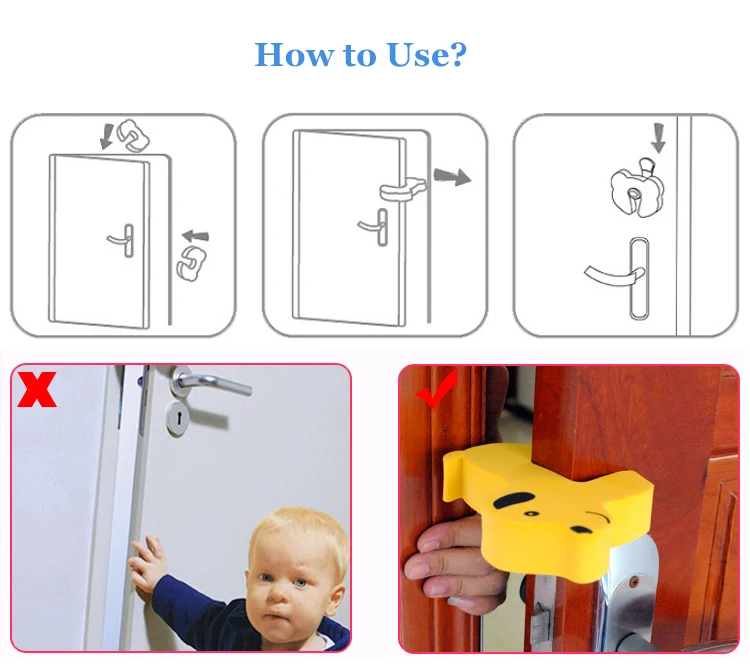 How to Use?