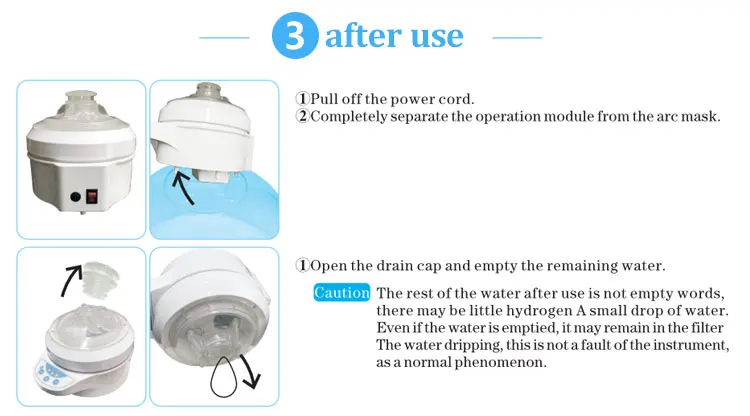 3 after use

①Pull off the power cord.
②Completely separate the operation module from the arc mask.

①Open the drain cap and empty the remaining water.

Caution The rest of the water after use is not empty words, there may be little hydrogen A small drop of water. Even if the water is emptied, it may remain in the filter The water dripping, this is not a fault of the instrument, as a normal phenomenon.