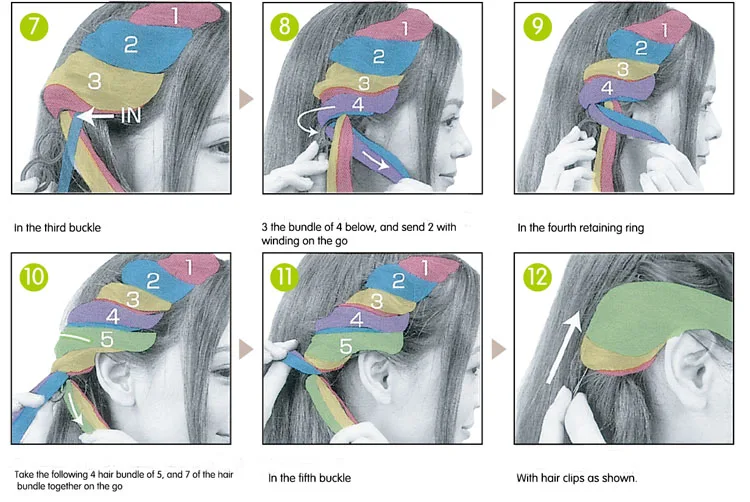 7
1
2
3
IN

In the third buckle

8
1
2
3
4

3 the bundle of 4 below, and send 2 with winding on the go

9
1
2
3
4

In the fourth retaining ring

10
1
2
3
4
5

Take the following 4 hair bundle of 5, and 7 of the hair bundle together on the go

11
1
2
3
4
5

In the fifth buckle

12

With hair clips as shown.